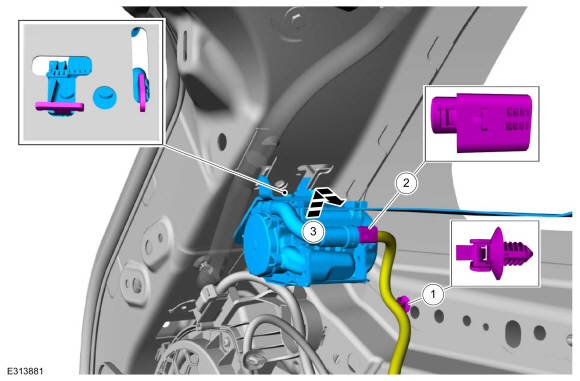 2
3
1
E313881