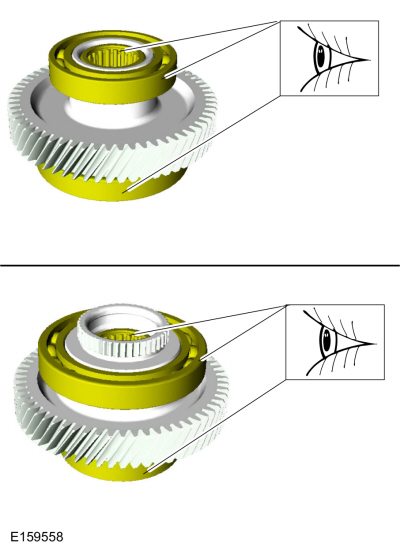 E159558