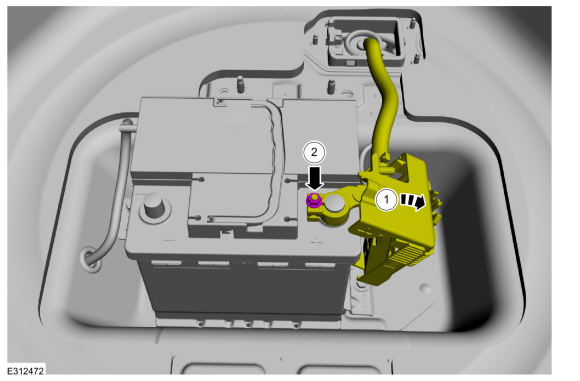 2
1
E312472