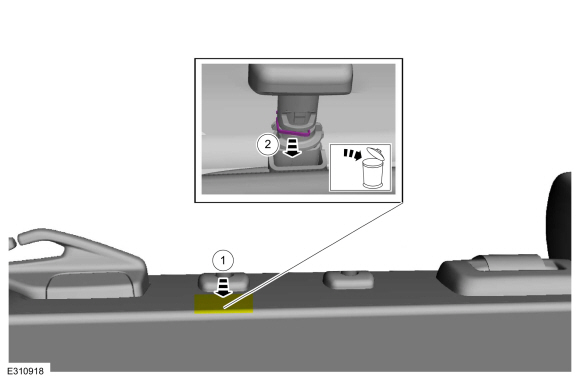 2

1

E310918