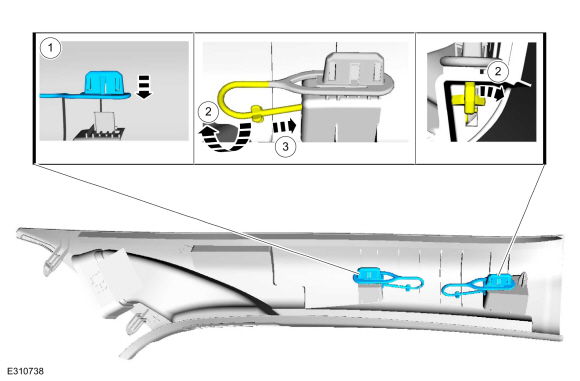 1

2

3

2

E310738