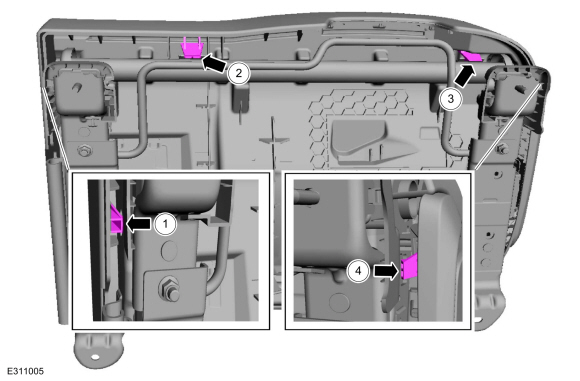 2
3
1
4
E311005