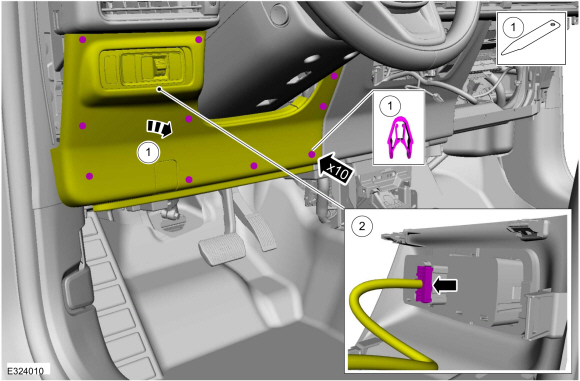 1

1

1

x10

2

E324010