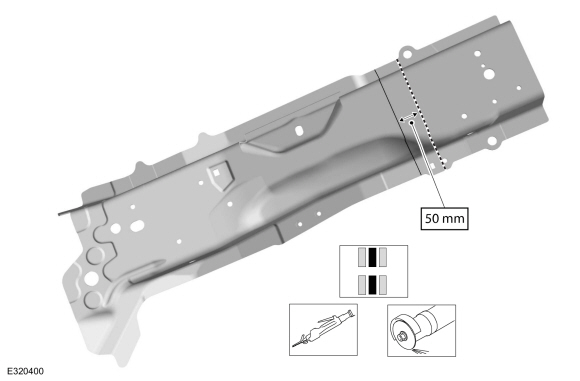 50 mm

E320400