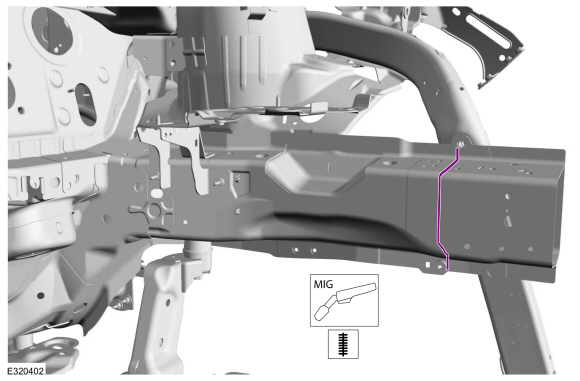 MIG

E320402