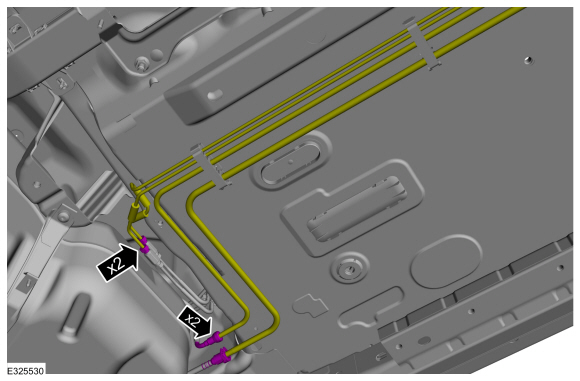 x2

x2

E325530