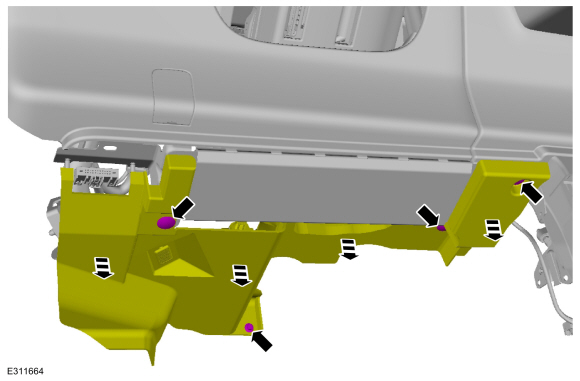 E311664