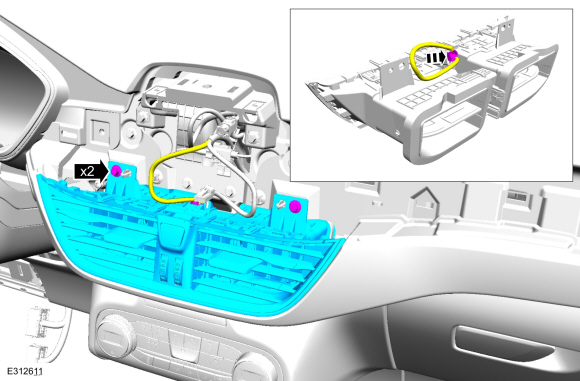 x2

E312611