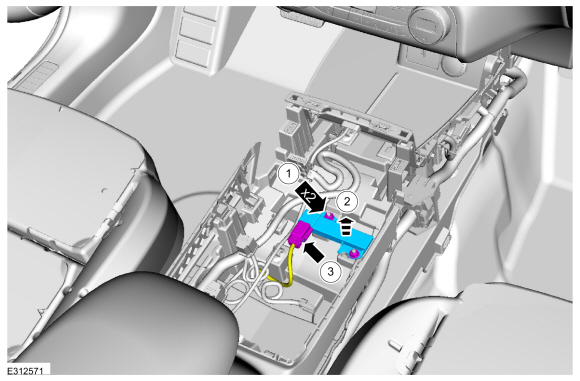 1
X2
2
3
E312571