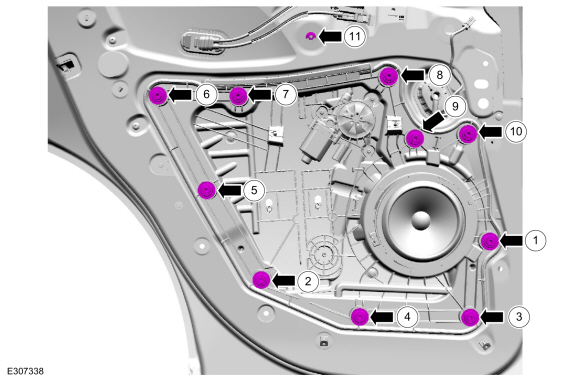 11
8
6
7
9
10
5
1
2
4
3
E307338