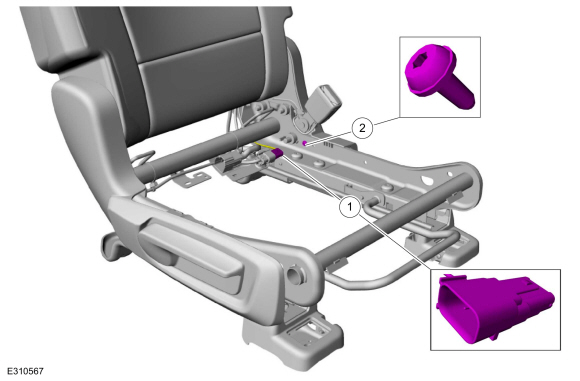 2

1

E310567