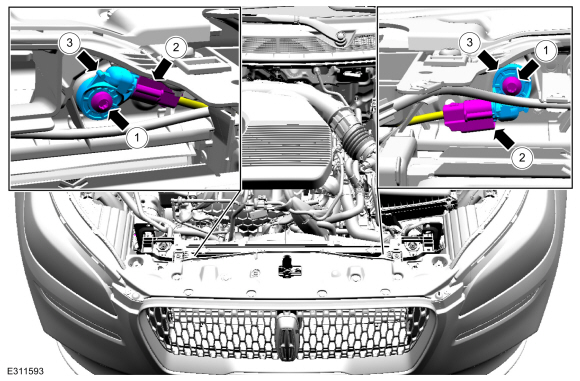 3
2
1
3
1
2
E311593