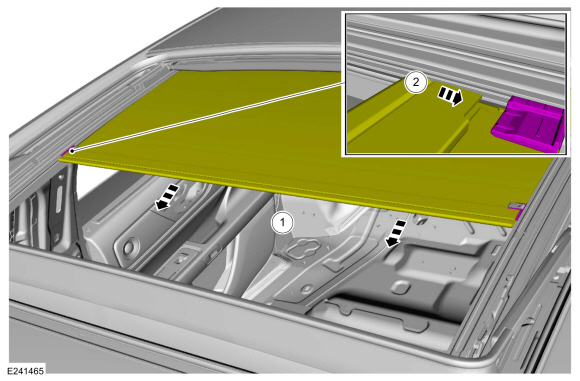 2

1

E241465