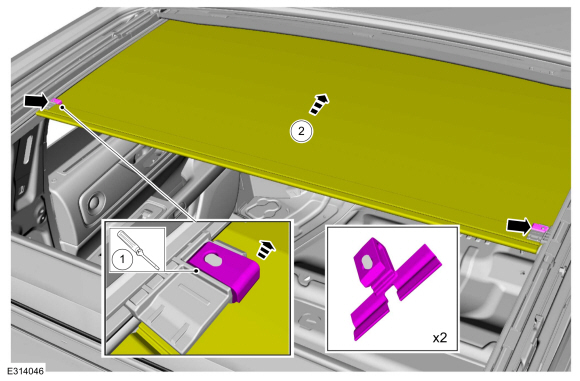 2
1
x2
E314046