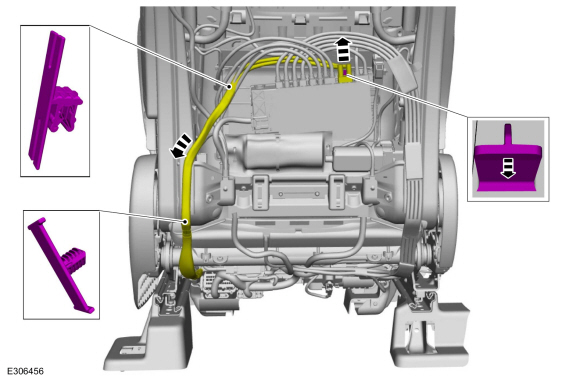 E306456