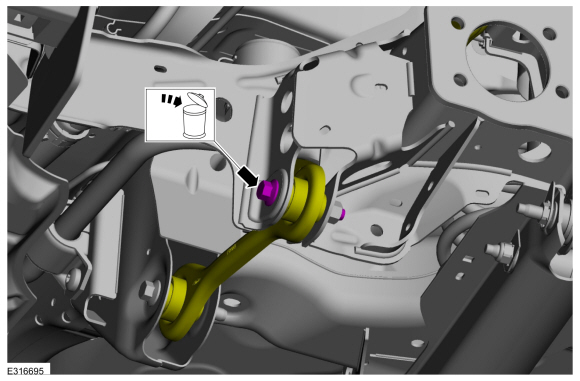 E316695