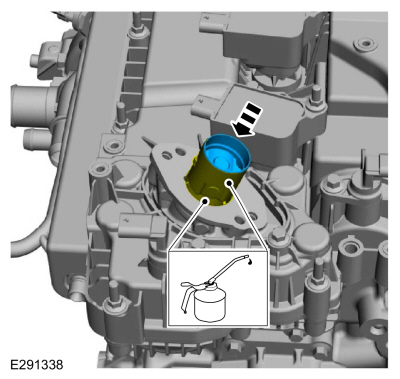 E291338