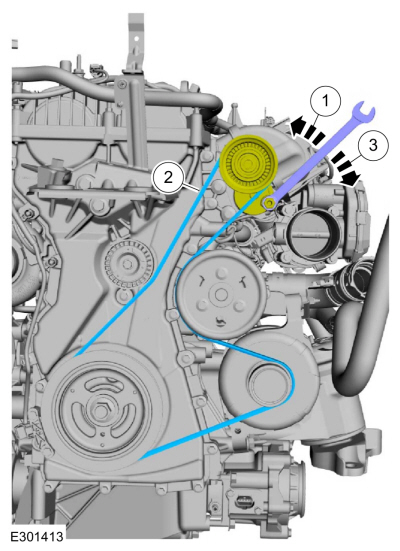 1
3
2
E301413