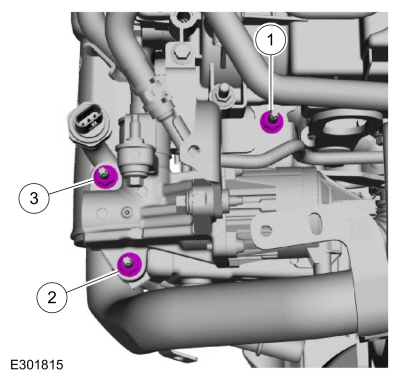 1
3
2
E301815