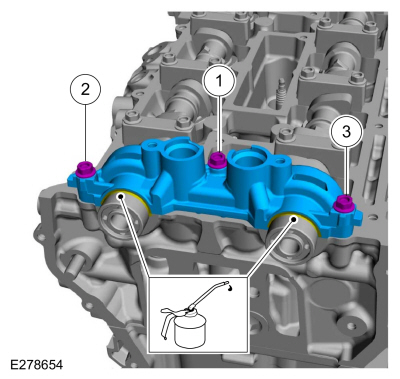 2
1
3
E278654