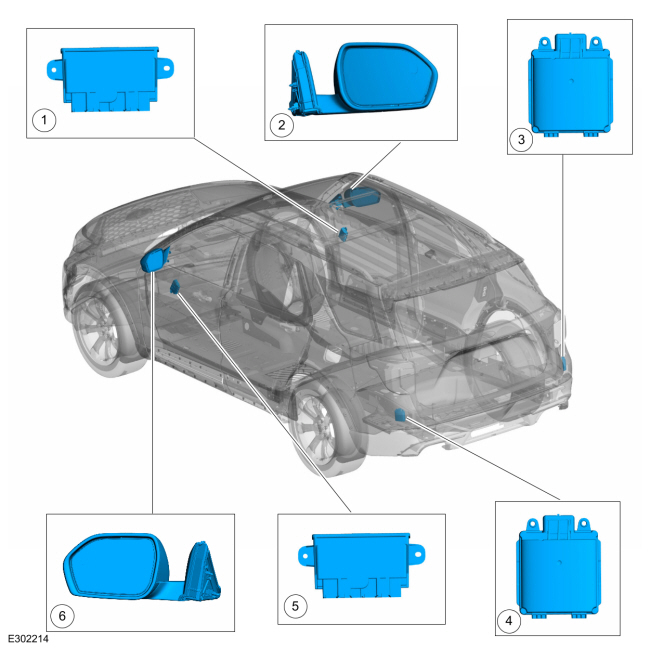 1

2

3

6

5

4

E302214