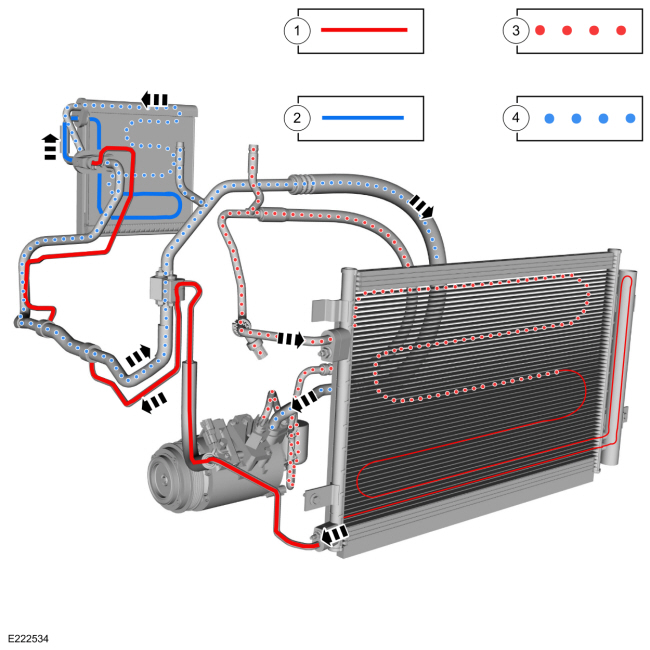 1

3

2

4

E222534