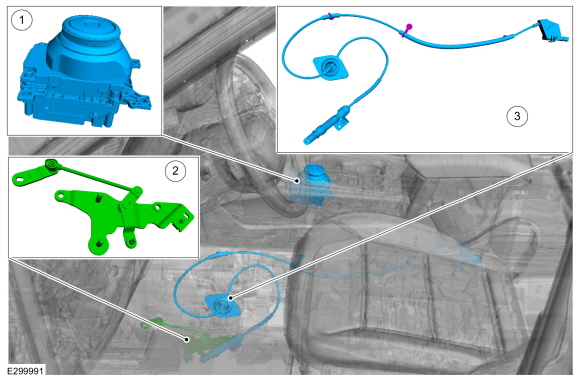 1

3

2

E299991