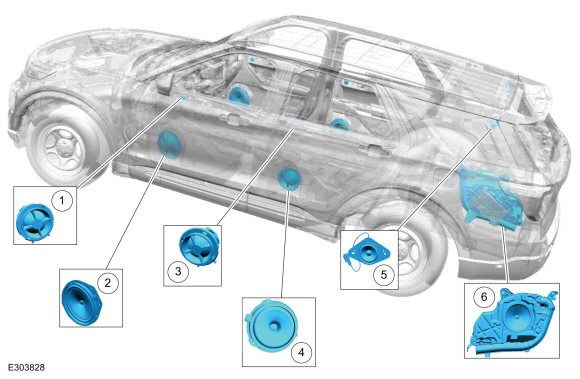 1
2
3
4
5
6
E303828