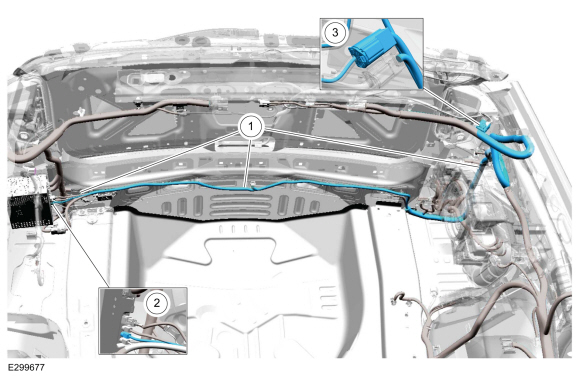 3

1

2

E299677