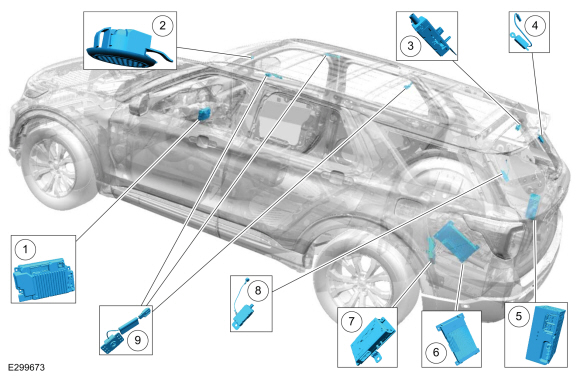 2
3
4
1
8
9
7
6
5
E299673