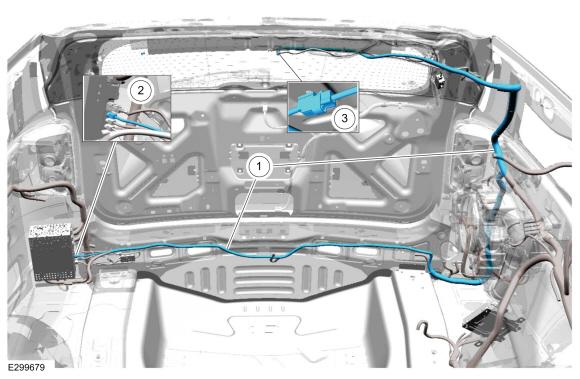 2
3
1
E299679