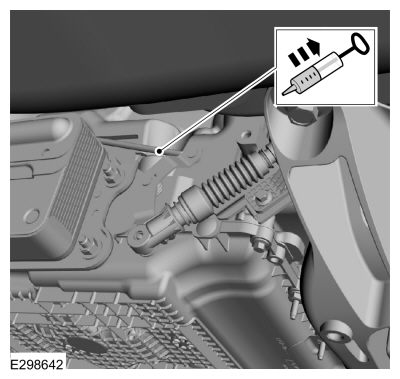 E298642