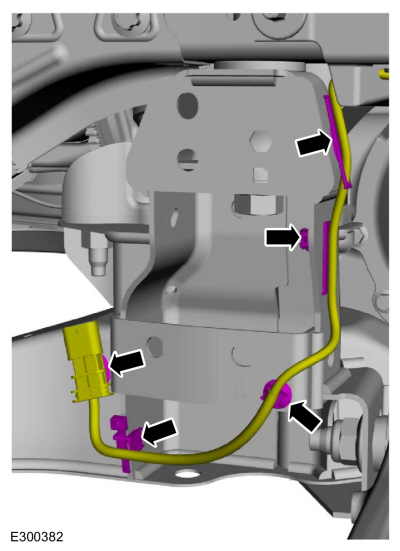 R

E300382