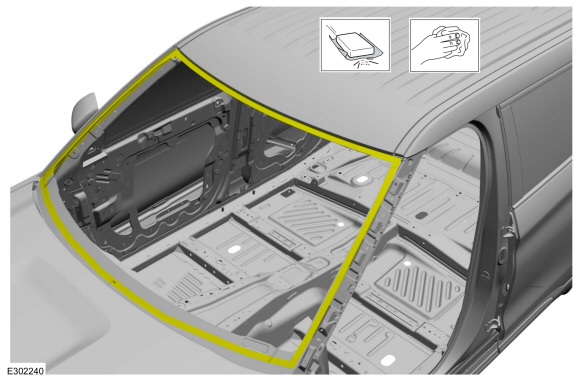 E302240