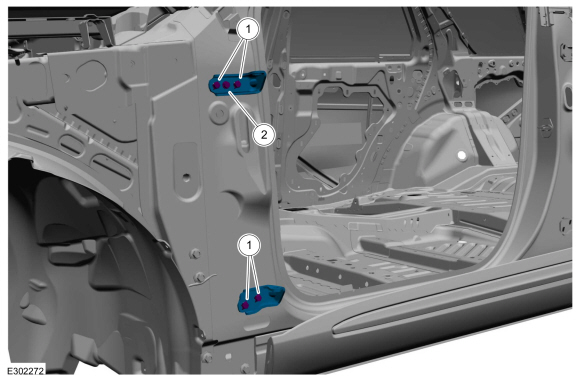 1
2
1
E302272