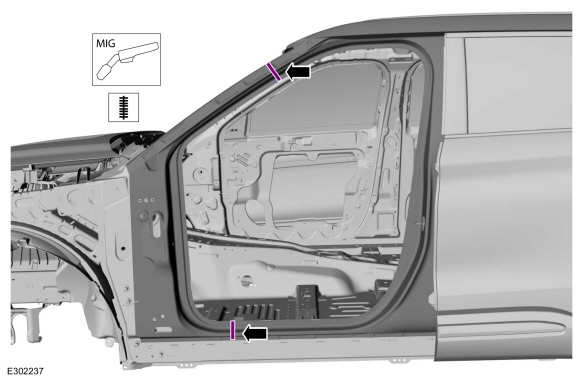 MIG

E302237