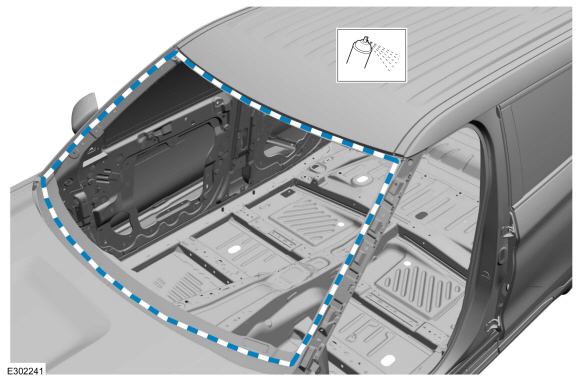 E302241