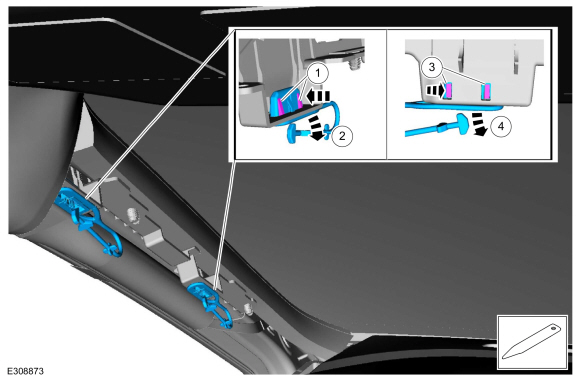 1
2
3
4
E308873