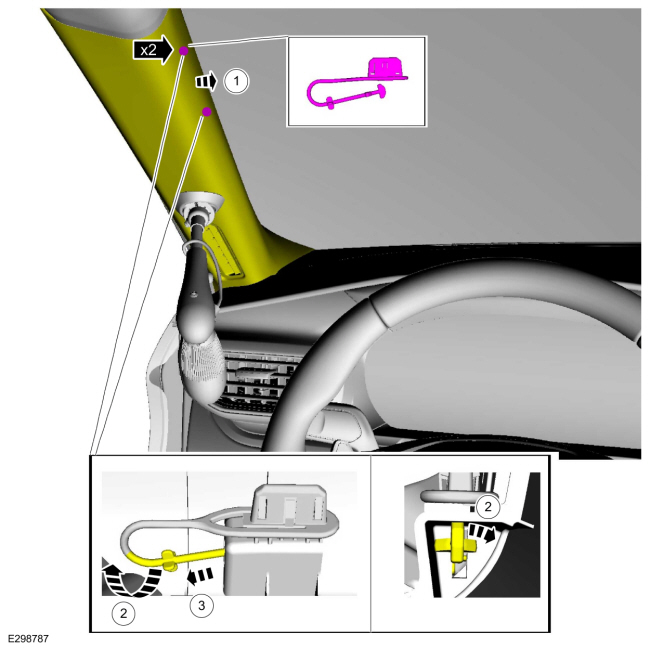 x2

1

2

3

2

E298787