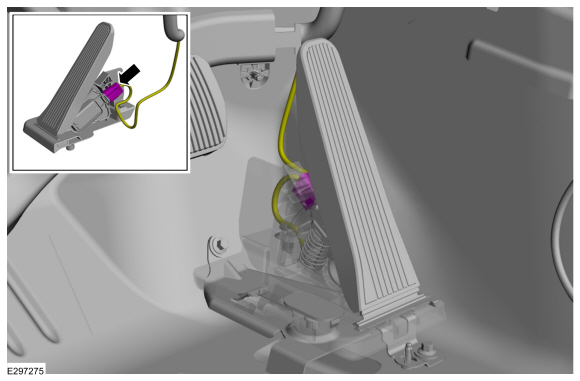 E297275