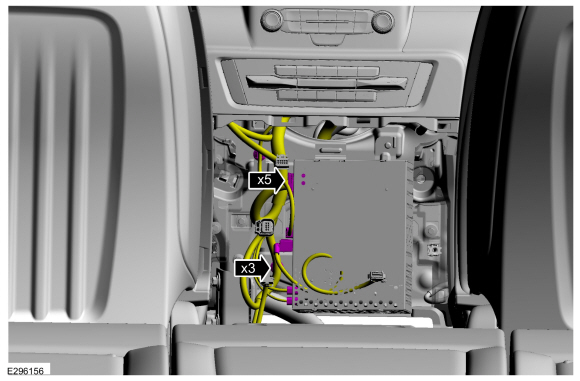 x5

x3

E296156