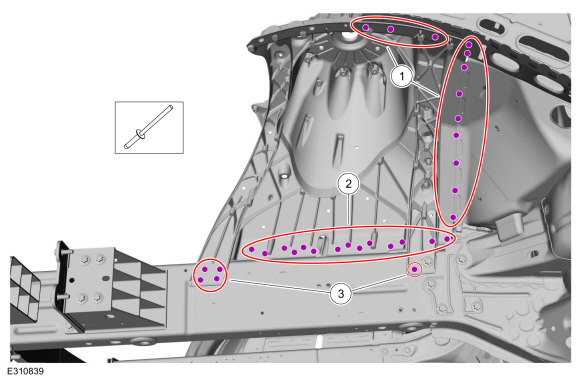 1

2

3

E310839