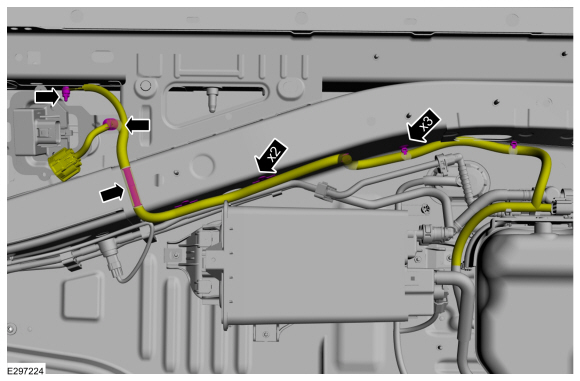 x2
x3
E297224