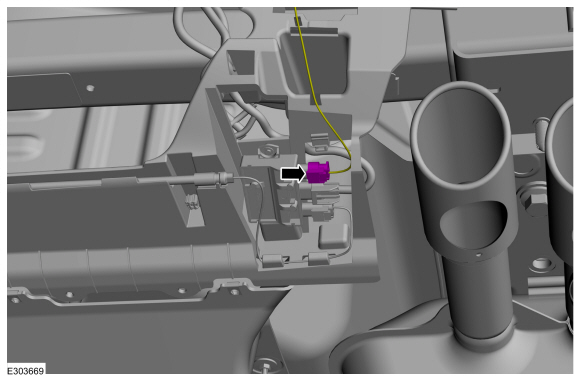 E303669