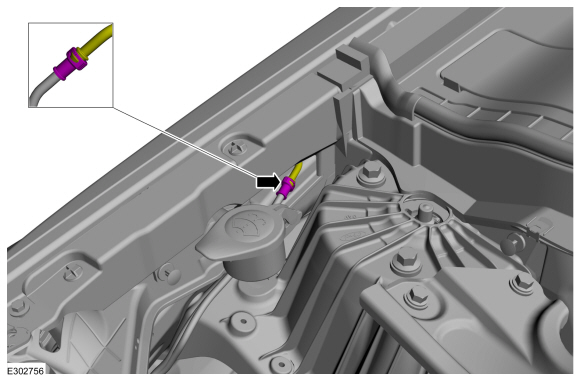 E302756