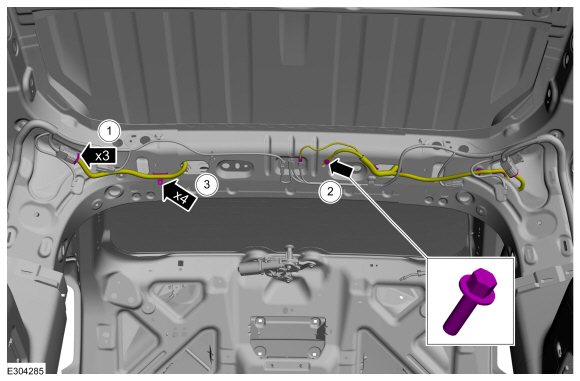 1
x3
3
x4
2
E304285