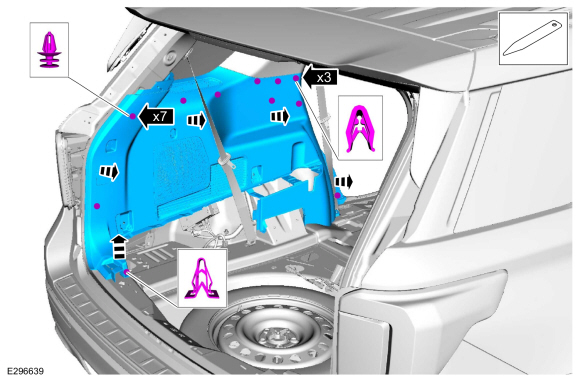 x7

x3

E296639