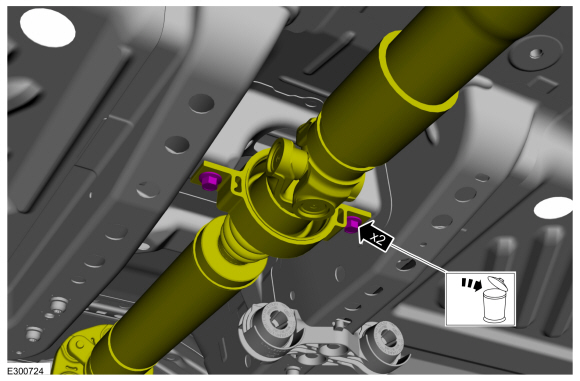 x2

E300724