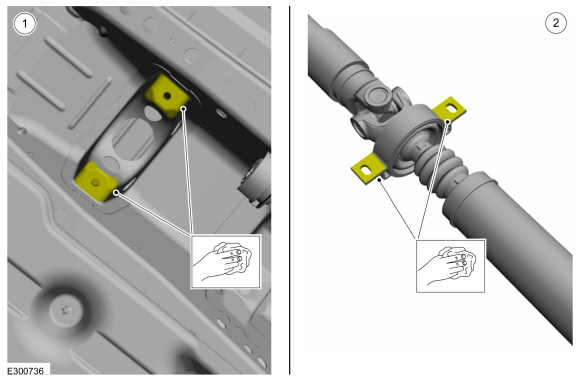 1

2

E300736