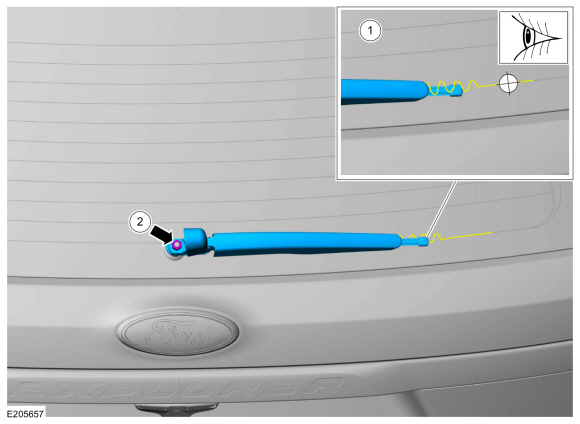 1

2

Ford

EXPLORER

E205657